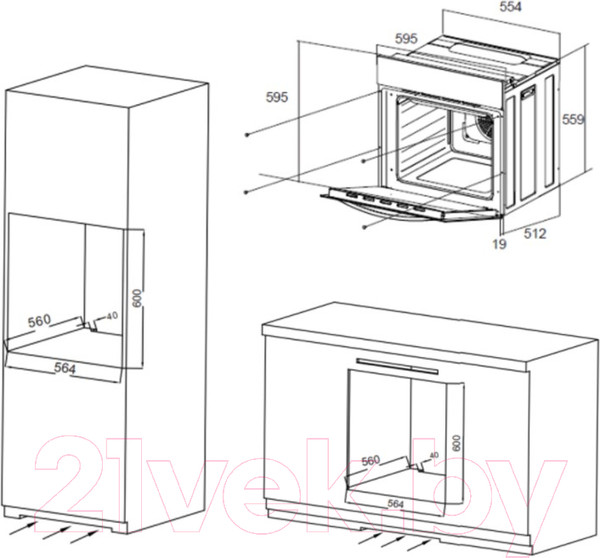 554
595
595
559
19
512
600
560
40
564
600
560
40
564
21vek.by