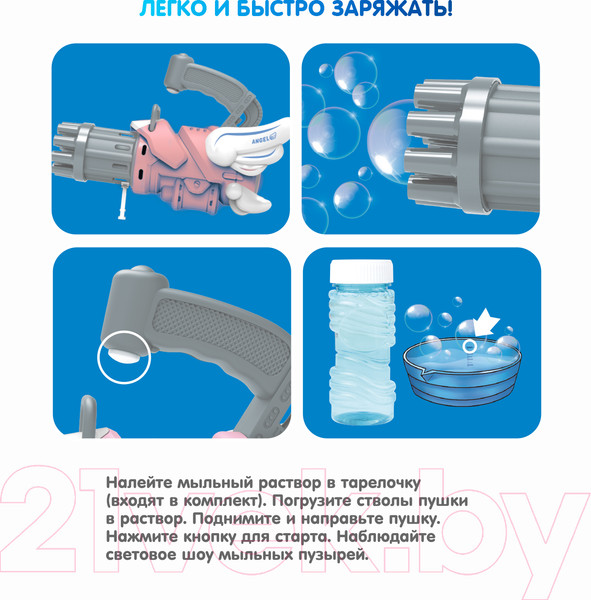 ЛЕГКО И БЫСТРО ЗАРЯЖАТЬ!

ANGEL

Налейте мыльный раствор в тарелочку (входят в комплект). Погрузите стволы пушки в раствор. Поднимите и направьте пушку. Нажмите кнопку для старта. Наблюдайте световое шоу мыльных пузырей.

21vek.by