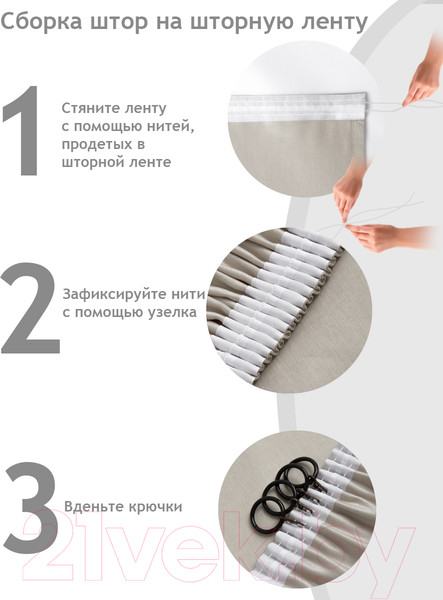 Сборка штор на шторную ленту

1

Стяните ленту с помощью нитей, продетых в шторной ленте

2

Зафиксируйте нити с помощью узелка

3

Вденьте крючки

21vek.by