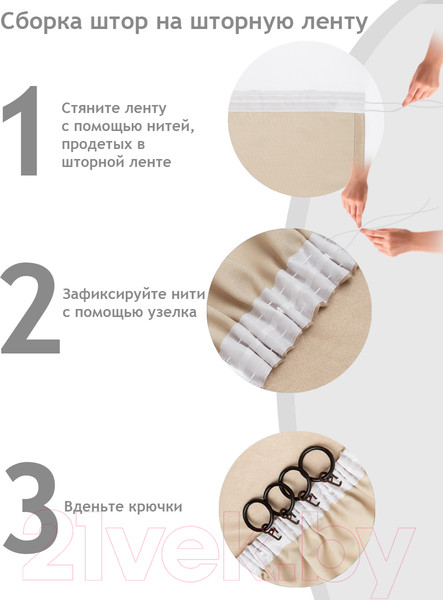 Сборка штор на шторную ленту

1

Стяните ленту с помощью нитей, продетых в шторной ленте

2

Зафиксируйте нити с помощью узелка

3

Вденьте крючки

21vek.by