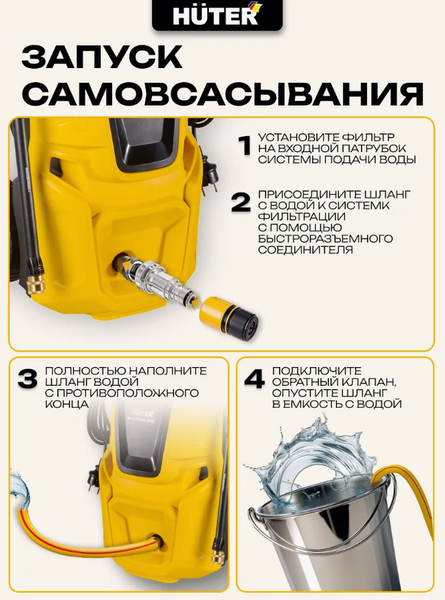 HÜTER

ЗАПУСК САМОВСАСЫВАНИЯ

1 УСТАНОВИТЕ ФИЛЬТР НА ВХОДНОЙ ПАТРУБОК СИСТЕМЫ ПОДАЧИ ВОДЫ

2 ПРИСОЕДИНИТЕ ШЛАНГ С ВОДОЙ К СИСТЕМК ФИЛЬТРАЦИИ С ПОМОЩЬЮ БЫСТРОРАЗЪЕМНОГО СОЕДИНИТЕЛЯ

3 ПОЛНОСТЬЮ НАПОЛНИТЕ ШЛАНГ ВОДОЙ С ПРОТИВОПОЛОЖНОГО КОНЦА

4 ПОДКЛЮЧИТЕ ОБРАТНЫЙ КЛАПАН, ОПУСТИТЕ ШЛАНГ В ЕМКОСТЬ С ВОДОЙ

HÜTER