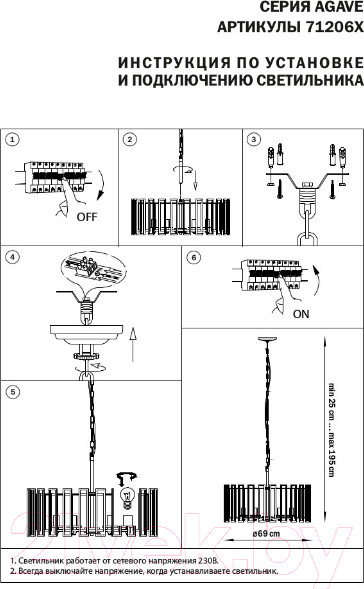 СЕРИЯ AGAVE
АРТИКУЛЫ 71206X

ИНСТРУКЦИЯ ПО УСТАНОВКЕ
И ПОДКЛЮЧЕНИЮ СВЕТИЛЬНИКА

1

OFF

2

3

4

6

ON

5

min 25 cm ... max 195 cm

ø69 cm

1. Светильник работает от сетевого напряжения 230В.
2. Всегда выключайте напряжение, когда устанавливаете светильник.