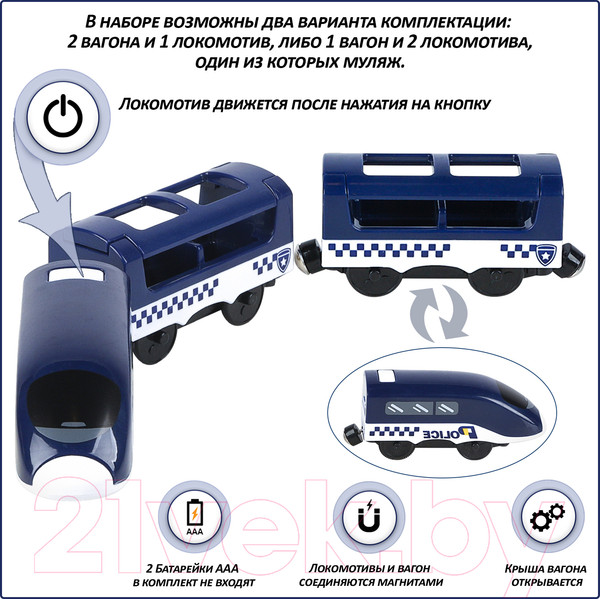 В НАБОРЕ ВОЗМОЖНЫ ДВА ВАРИАНТА КОМПЛЕКТАЦИИ: 2 ВАГОНА И 1 ЛОКОМОТИВ, ЛИБО 1 ВАГОН И 2 ЛОКОМОТИВА, ОДИН ИЗ КОТОРЫХ МУЛЯЖ.

ЛОКОМОТИВ ДВИЖЕТСЯ ПОСЛЕ НАЖАТИЯ НА КНОПКУ

POLICE

21vek.by

AAA

2 БАТАРЕЙКИ ААА В КОМПЛЕКТ НЕ ВХОДЯТ

ЛОКОМОТИВЫ И ВАГОН СОЕДИНЯЮТСЯ МАГНИТАМИ

КРЫША ВАГОНА ОТКРЫВАЕТСЯ