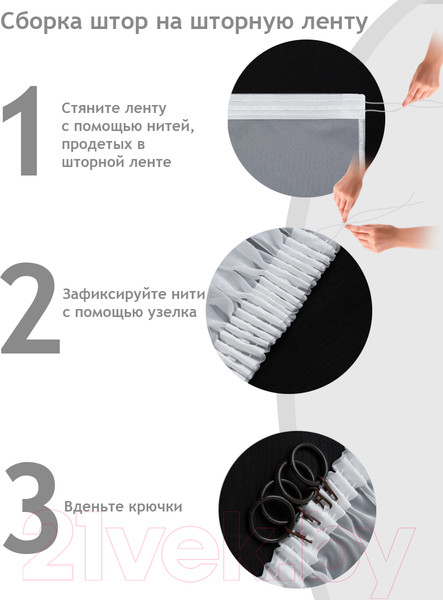 Сборка штор на шторную ленту

1

Стяните ленту с помощью нитей, продетых в шторной ленте

2

Зафиксируйте нити с помощью узелка

3

Вденьте крючки

21vek.by