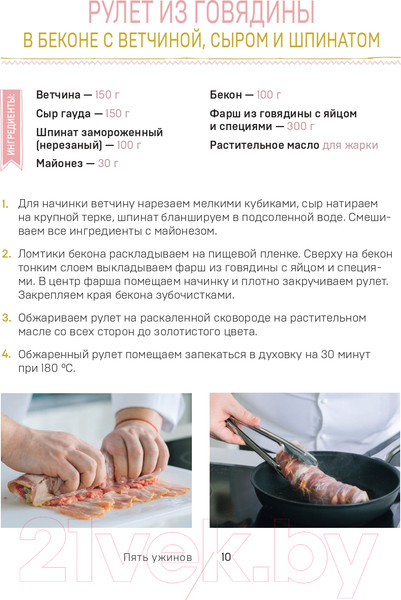 РУЛЕТ ИЗ ГОВЯДИНЫ
В БЕКОНЕ С ВЕТЧИНОЙ, СЫРОМ И ШПИНАТОМ

ИНГРЕДИЕНТЫ:

Ветчина — 150 г

Сыр гауда — 150 г

Шпинат замороженный (нерезаный) — 100 г

Майонез — 30 г

Бекон — 100 г

Фарш из говядины с яйцом и специями — 300 г

Растительное масло для жарки

1. Для начинки ветчину нарезаем мелкими кубиками, сыр натираем на крупной терке, шпинат бланшируем в подсоленной воде. Смешиваем все ингредиенты с майонезом.

2. Ломтики бекона раскладываем на пищевой пленке. Сверху на бекон тонким слоем выкладываем фарш из говядины с яйцом и специями. В центр фарша помещаем начинку и плотно закручиваем рулет. Закрепляем края бекона зубочистками.

3. Обжариваем рулет на раскаленной сковороде на растительном масле со всех сторон до золотистого цвета.

4. Обжаренный рулет помещаем запекаться в духовку на 30 минут при 180 °С.

21vek.by

Пять ужинов 10