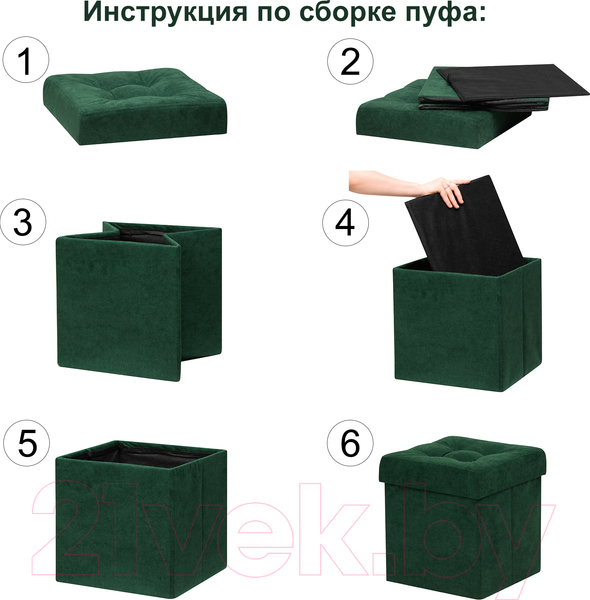 Инструкция по сборке пуфа:

1

2

3

4

5

6

21vek.by