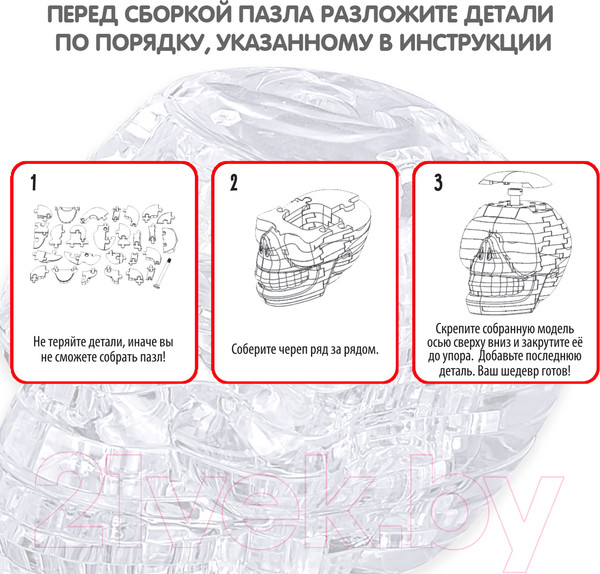 ПЕРЕД СБОРКОЙ ПАЗЛА РАЗЛОЖИТЕ ДЕТАЛИ ПО ПОРЯДКУ, УКАЗАННОМУ В ИНСТРУКЦИИ

1

Не теряйте детали, иначе вы не сможете собрать пазл!

2

Соберите череп ряд за рядом.

3

Скрепите собранную модель осью сверху вниз и закрутите её до упора. Добавьте последнюю деталь. Ваш шедевр готов!

21vek.by