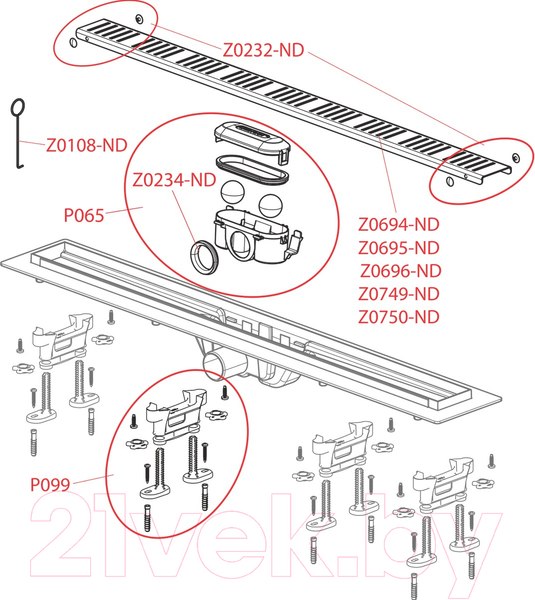 Z0232-ND

Z0108-ND

Z0234-ND

P065

Z0694-ND
Z0695-ND
Z0696-ND
Z0749-ND
Z0750-ND

P099

21vek.by