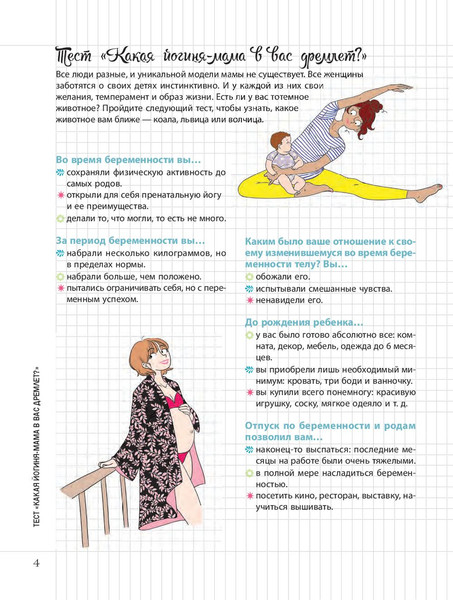 Тест «Какая йогиня-мама в вас дремлет?»

Все люди разные, и уникальной модели мамы не существует. Все женщины заботятся о своих детях инстинктивно. И у каждой из них свои желания, темперамент и образ жизни. Есть ли у вас тотемное животное? Пройдите следующий тест, чтобы узнать, какое животное вам ближе — коала, львица или волчица.

Во время беременности вы…
сохраняли физическую активность до самых родов.
открыли для себя пренатальную йогу и ее преимущества.
делали то, что могли, то есть не много.

За период беременности вы…
набрали несколько килограммов, но в пределах нормы.
набрали больше, чем положено.
пытались ограничивать себя, но с переменным успехом.

Каким было ваше отношение к своему изменившемуся во время беременности телу? Вы…
обожали его.
испытывали смешанные чувства.
ненавидели его.

До рождения ребенка…
у вас было готово абсолютно все: комната, декор, мебель, одежда до 6 месяцев.
вы приобрели лишь необходимый минимум: кровать, три боди и ванночку.
вы купили всего понемногу: красивую игрушку, соску, мягкое одеяло и т. д.

Отпуск по беременности и родам позволил вам…
наконец-то выспаться: последние месяцы на работе были очень тяжелыми.
в полной мере насладиться беременностью.
посетить кино, ресторан, выставку, научиться вышивать.

ТЕСТ «КАКАЯ ЙОГИНЯ-МАМА В ВАС ДРЕМЛЕТ?»

4