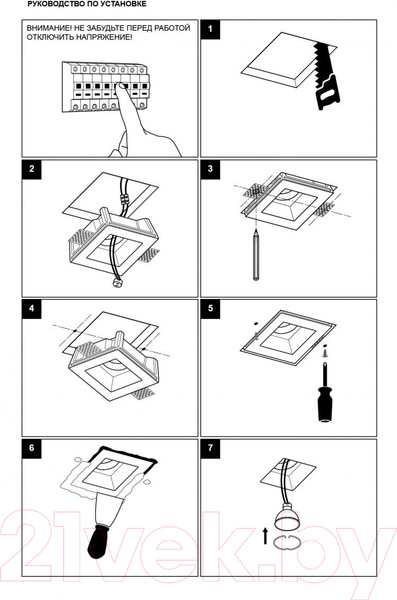 РУКОВОДСТВО ПО УСТАНОВКЕ

ВНИМАНИЕ! НЕ ЗАБУДЬТЕ ПЕРЕД РАБОТОЙ ОТКЛЮЧИТЬ НАПРЯЖЕНИЕ!

1

2

3

4

5

6

7

21vek.by