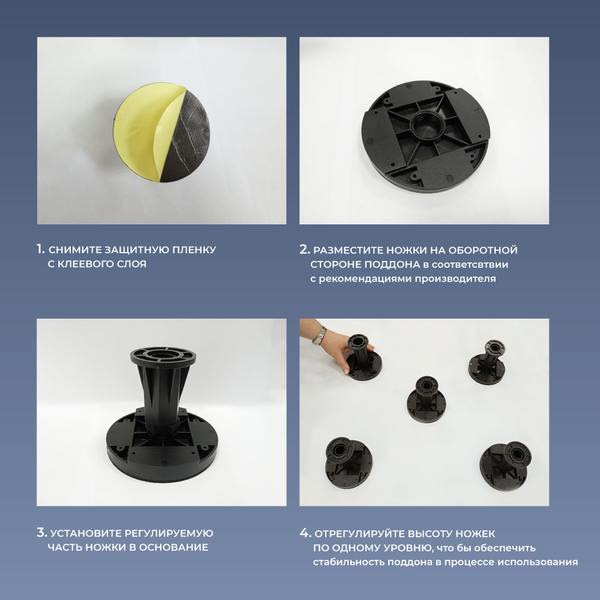 1. СНИМИТЕ ЗАЩИТНУЮ ПЛЕНКУ С КЛЕЕВОГО СЛОЯ

2. РАЗМЕСТИТЕ НОЖКИ НА ОБОРОТНОЙ СТОРОНЕ ПОДДОНА в соответсвтвии с рекомендациями производителя

3. УСТАНОВИТЕ РЕГУЛИРУЕМУЮ ЧАСТЬ НОЖКИ В ОСНОВАНИЕ

4. ОТРЕГУЛИРУЙТЕ ВЫСОТУ НОЖЕК ПО ОДНОМУ УРОВНЮ, что бы обеспечить стабильность поддона в процессе использования