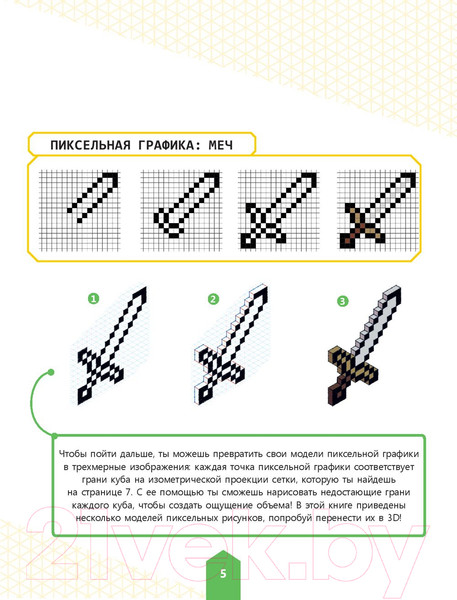 ПИКСЕЛЬНАЯ ГРАФИКА: МЕЧ

1

2

3

Чтобы пойти дальше, ты можешь превратить свои модели пиксельной графики в трехмерные изображения: каждая точка пиксельной графики соответствует грани куба на изометрической проекции сетки, которую ты найдешь на странице 7. С ее помощью ты сможешь нарисовать недостающие грани каждого куба, чтобы создать ощущение объема! В этой книге приведены несколько моделей пиксельных рисунков, попробуй перенести их в 3D!

21vek.by

5