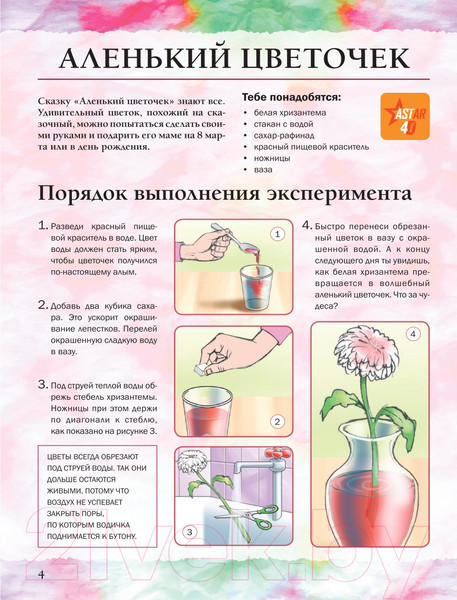 АЛЕНЬКИЙ ЦВЕТОЧЕК

Сказку «Аленький цветочек» знают все. Удивительный цветок, похожий на сказочный, можно попытаться сделать своими руками и подарить его маме на 8 марта или в день рождения.

Тебе понадобятся:
• белая хризантема
• стакан с водой
• сахар-рафинад
• красный пищевой краситель
• ножницы
• ваза

ASTAR 4D

Порядок выполнения эксперимента

1. Разведи красный пищевой краситель в воде. Цвет воды должен стать ярким, чтобы цветочек получился по-настоящему алым.

2. Добавь два кубика сахара. Это ускорит окрашивание лепестков. Перелей окрашенную сладкую воду в вазу.

3. Под струей теплой воды обрежь стебель хризантемы. Ножницы при этом держи по диагонали к стеблю, как показано на рисунке 3.

ЦВЕТЫ ВСЕГДА ОБРЕЗАЮТ ПОД СТРУЕЙ ВОДЫ. ТАК ОНИ ДОЛЬШЕ ОСТАЮТСЯ ЖИВЫМИ, ПОТОМУ ЧТО ВОЗДУХ НЕ УСПЕВАЕТ ЗАКРЫТЬ ПОРЫ, ПО КОТОРЫМ ВОДИЧКА ПОДНИМАЕТСЯ К БУТОНУ.

1

2

3

4. Быстро перенеси обрезанный цветок в вазу с окрашенной водой. А к концу следующего дня ты увидишь, как белая хризантема превращается в волшебный аленький цветочек. Что за чудеса?

4

4

21vek.by