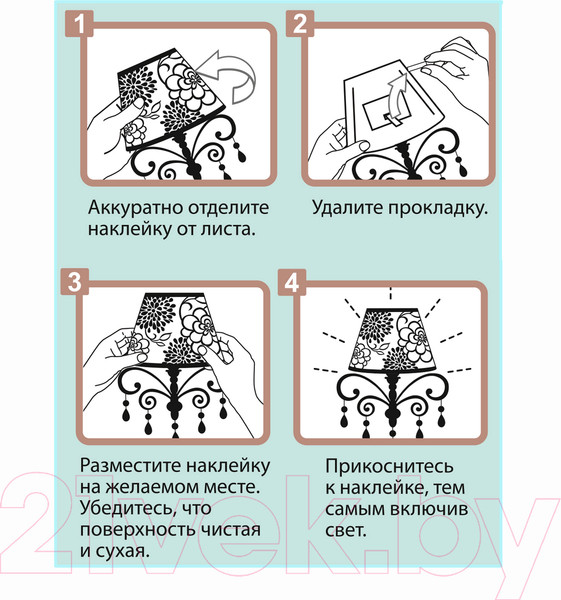 1

Аккуратно отделите наклейку от листа.

2

Удалите прокладку.

3

Разместите наклейку на желаемом месте. Убедитесь, что поверхность чистая и сухая.

4

Прикоснитесь к наклейке, тем самым включив свет.

21vek.by