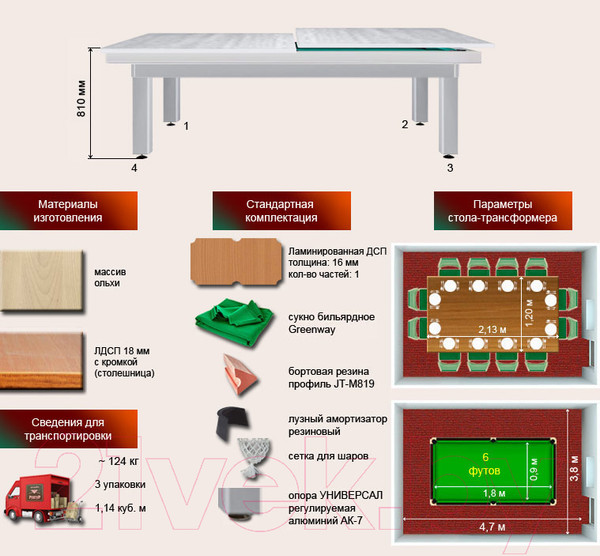 810 мм

1

2

4

3

Материалы изготовления

массив ольхи

ЛДСП 18 мм с кромкой (столешница)

Сведения для транспортировки

~ 124 кг

3 упаковки

1,14 куб. м

Стандартная комплектация

Ламинированная ДСП толщина: 16 мм кол-во частей: 1

сукно бильярдное Greenway

бортовая резина профиль JT-M819

лузный амортизатор резиновый

сетка для шаров

опора УНИВЕРСАЛ регулируемая алюминий АК-7

Параметры стола-трансформера

2,13 м

1,20 м

6 футов

0,9 м

1,8 м

3,8 м

4,7 м

21vek.by