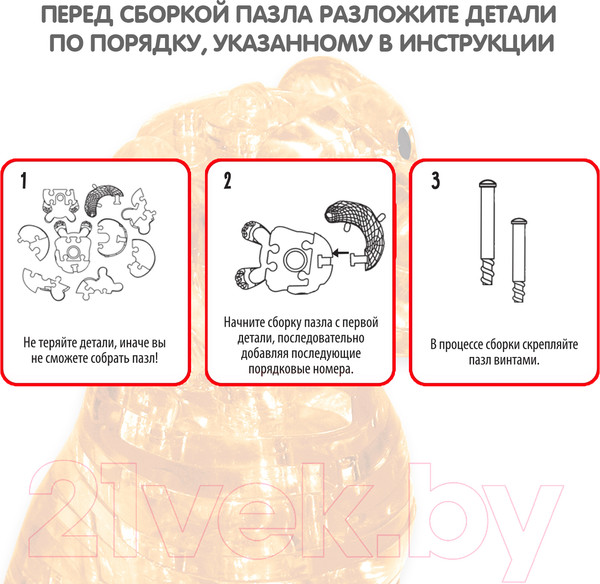 ПЕРЕД СБОРКОЙ ПАЗЛА РАЗЛОЖИТЕ ДЕТАЛИ ПО ПОРЯДКУ, УКАЗАННОМУ В ИНСТРУКЦИИ

1

Не теряйте детали, иначе вы не сможете собрать пазл!

2

Начните сборку пазла с первой детали, последовательно добавляя последующие порядковые номера.

3

В процессе сборки скрепляйте пазл винтами.

21vek.by