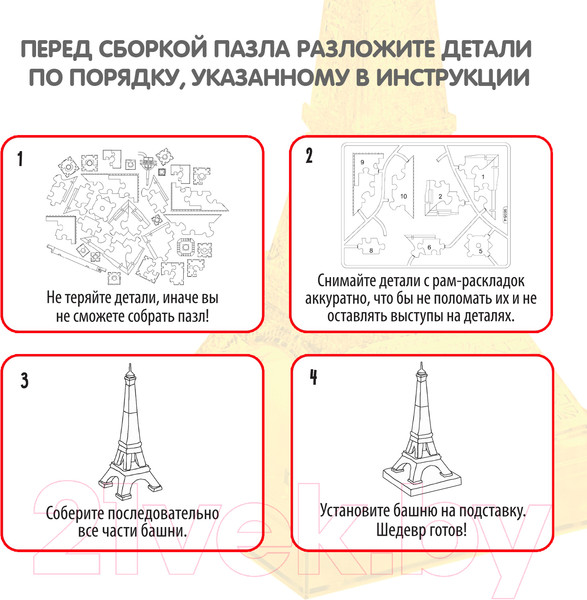 ПЕРЕД СБОРКОЙ ПАЗЛА РАЗЛОЖИТЕ ДЕТАЛИ ПО ПОРЯДКУ, УКАЗАННОМУ В ИНСТРУКЦИИ

1

Не теряйте детали, иначе вы не сможете собрать пазл!

2

9

10

1

2

8

6

5

Снимайте детали с рам-раскладок аккуратно, что бы не поломать их и не оставлять выступы на деталях.

3

Соберите последовательно все части башни.

4

Установите башню на подставку. Шедевр готов!

21vek.by