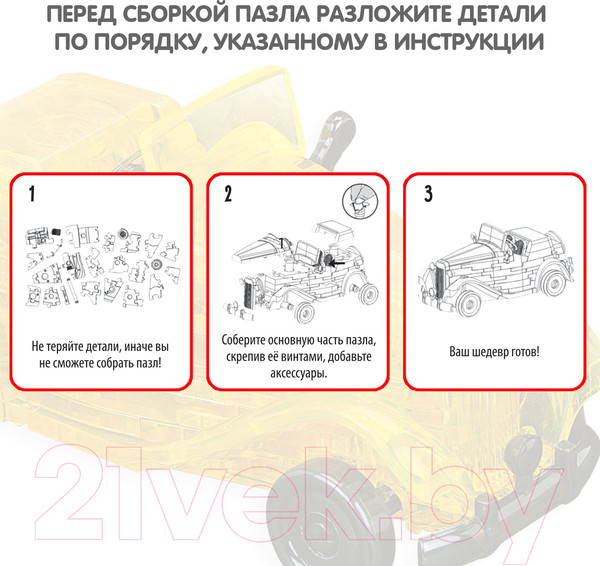 ПЕРЕД СБОРКОЙ ПАЗЛА РАЗЛОЖИТЕ ДЕТАЛИ ПО ПОРЯДКУ, УКАЗАННОМУ В ИНСТРУКЦИИ

1

Не теряйте детали, иначе вы не сможете собрать пазл!

2

1

Соберите основную часть пазла, скрепив её винтами, добавьте аксессуары.

3

Ваш шедевр готов!

21vek.by