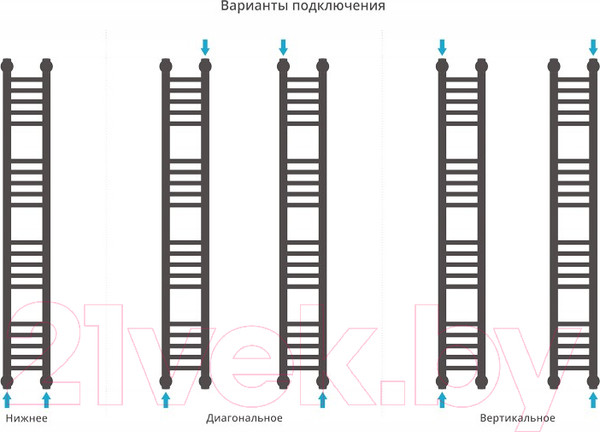 Варианты подключения

21vek.by

Нижнее

Диагональное

Вертикальное