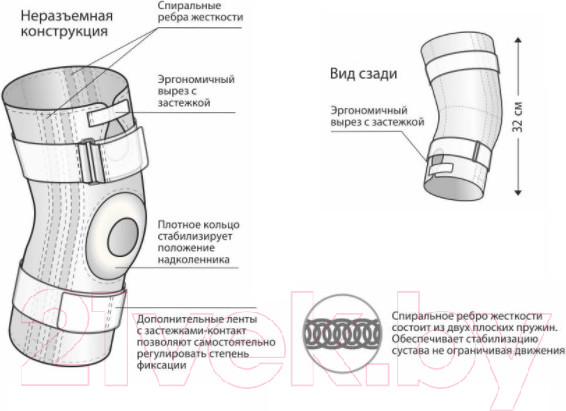 Неразъемная конструкция

Спиральные ребра жесткости

Эргономичный вырез с застежкой

Плотное кольцо стабилизирует положение надколенника

Дополнительные ленты с застежками-контакт позволяют самостоятельно регулировать степень фиксации

Вид сзади

Эргономичный вырез с застежкой

32 см

Спиральное ребро жесткости состоит из двух плоских пружин. Обеспечивает стабилизацию сустава не ограничивая движения

21vek.by