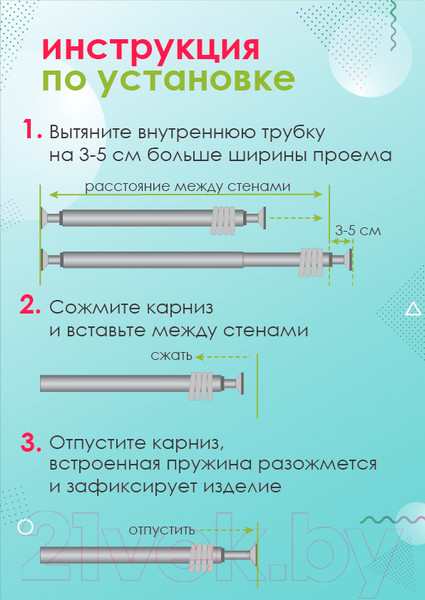 инструкция
по установке

1. Вытяните внутреннюю трубку на 3-5 см больше ширины проема

расстояние между стенами

3-5 см

2. Сожмите карниз и вставьте между стенами

сжать

3. Отпустите карниз, встроенная пружина разожмется и зафиксирует изделие

отпустить

21vek.by