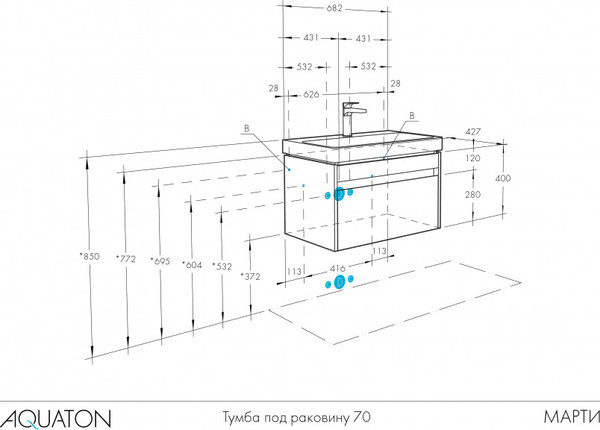 682
431
431
532
532
28
626
28
B
B
427
120
400
280
*850
*772
*695
*604
*532
*372
113
416
113

AQUATON
Тумба под раковину 70
МАРТИ