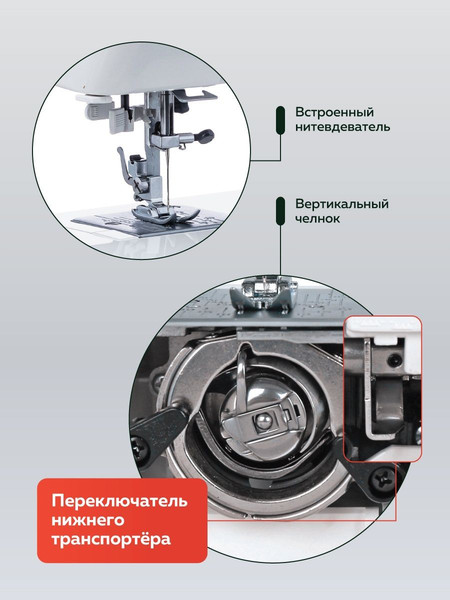 Встроенный нитевдеватель

Вертикальный челнок

Переключатель нижнего транспортёра