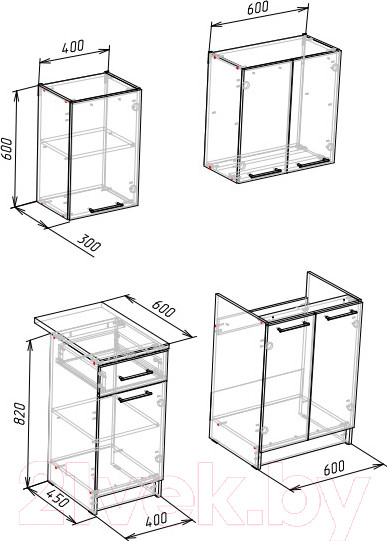 400

600

300

600

600

820

450

400

600

21vek.by