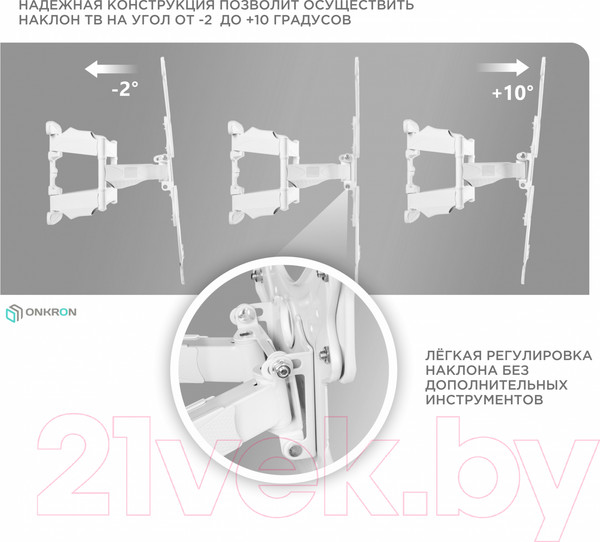 НАДЕЖНАЯ КОНСТРУКЦИЯ ПОЗВОЛИТ ОСУЩЕСТВИТЬ НАКЛОН ТВ НА УГОЛ ОТ -2 ДО +10 ГРАДУСОВ

-2°

+10°

ONKRON

ЛЁГКАЯ РЕГУЛИРОВКА НАКЛОНА БЕЗ ДОПОЛНИТЕЛЬНЫХ ИНСТРУМЕНТОВ

21vek.by