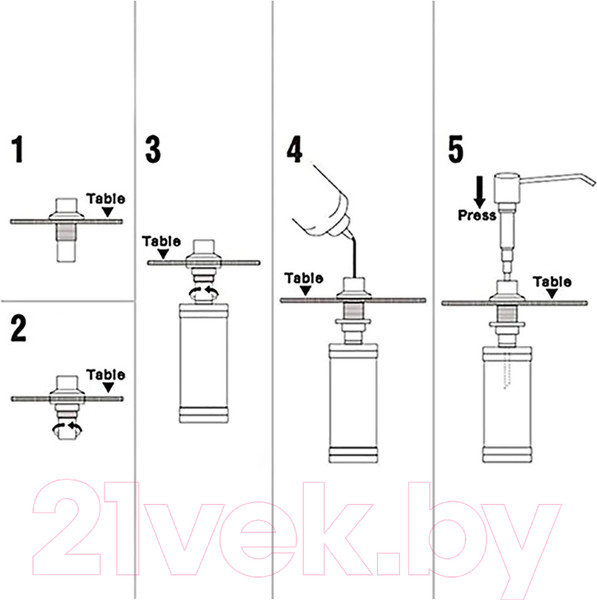 1

Table

2

Table

3

Table

4

Table

5

Press

Table

21vek.by