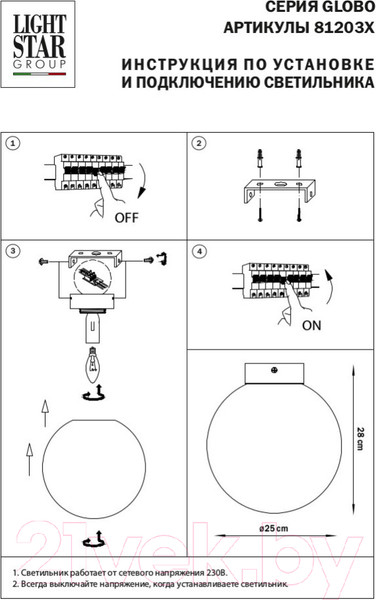 LIGHT STAR GROUP

СЕРИЯ GLOBO
АРТИКУЛЫ 81203X

ИНСТРУКЦИЯ ПО УСТАНОВКЕ И ПОДКЛЮЧЕНИЮ СВЕТИЛЬНИКА

1

OFF

2

3

4

ON

28 cm

ø25 cm

21vek.by

1. Светильник работает от сетевого напряжения 230В.
2. Всегда выключайте напряжение, когда устанавливаете светильник.