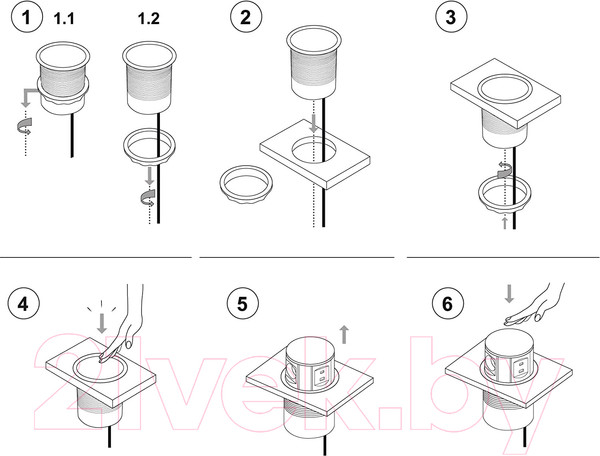 1 1.1 1.2

2

3

4

5

6

21vek.by