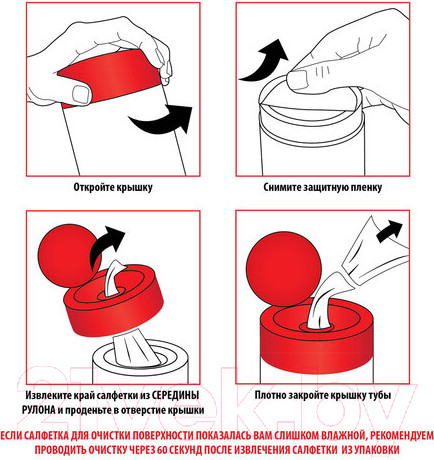 Откройте крышку

Снимите защитную пленку

Извлеките край салфетки из СЕРЕДИНЫ РУЛОНА и проденьте в отверстие крышки

Плотно закройте крышку тубы

21vek.by

ЕСЛИ САЛФЕТКА ДЛЯ ОЧИСТКИ ПОВЕРХНОСТИ ПОКАЗАЛАСЬ ВАМ СЛИШКОМ ВЛАЖНОЙ, РЕКОМЕНДУЕМ ПРОВОДИТЬ ОЧИСТКУ ЧЕРЕЗ 60 СЕКУНД ПОСЛЕ ИЗВЛЕЧЕНИЯ САЛФЕТКИ ИЗ УПАКОВКИ