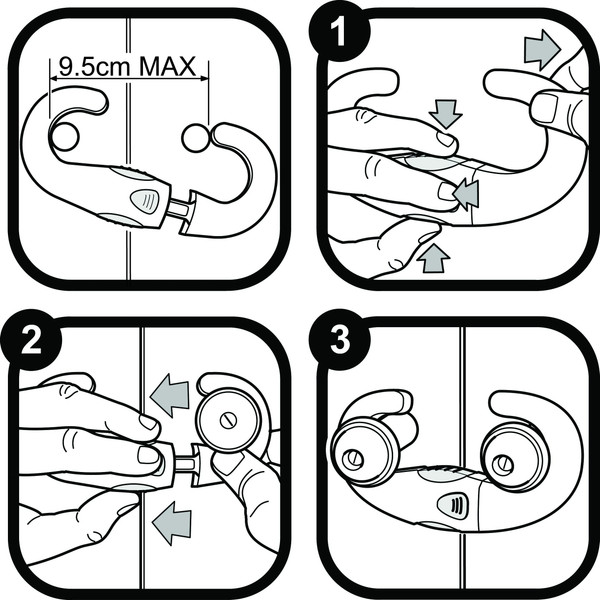 9.5cm MAX

1

2

3