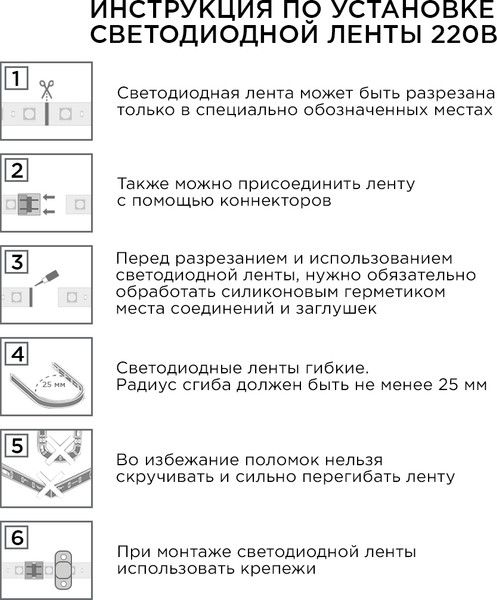 ИНСТРУКЦИЯ ПО УСТАНОВКЕ СВЕТОДИОДНОЙ ЛЕНТЫ 220В

1

Светодиодная лента может быть разрезана только в специально обозначенных местах

2

Также можно присоединить ленту с помощью коннекторов

3

Перед разрезанием и использованием светодиодной ленты, нужно обязательно обработать силиконовым герметиком места соединений и заглушек

4

25 мм

Светодиодные ленты гибкие. Радиус сгиба должен быть не менее 25 мм

5

Во избежание поломок нельзя скручивать и сильно перегибать ленту

6

При монтаже светодиодной ленты использовать крепежи