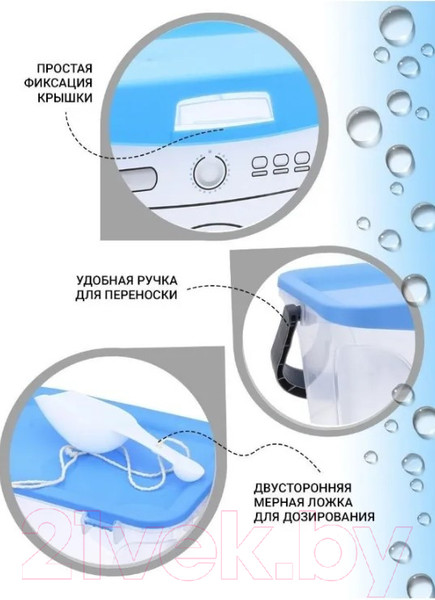 ПРОСТАЯ ФИКСАЦИЯ КРЫШКИ

УДОБНАЯ РУЧКА ДЛЯ ПЕРЕНОСКИ

ДВУСТОРОННЯЯ МЕРНАЯ ЛОЖКА ДЛЯ ДОЗИРОВАНИЯ

21vek.by