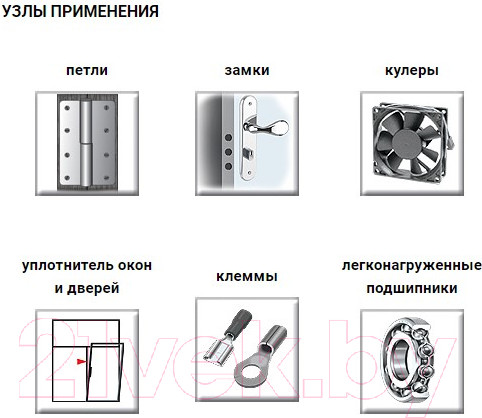 УЗЛЫ ПРИМЕНЕНИЯ

петли

замки

кулеры

уплотнитель окон и дверей

клеммы

легконагруженные подшипники

21vek.by