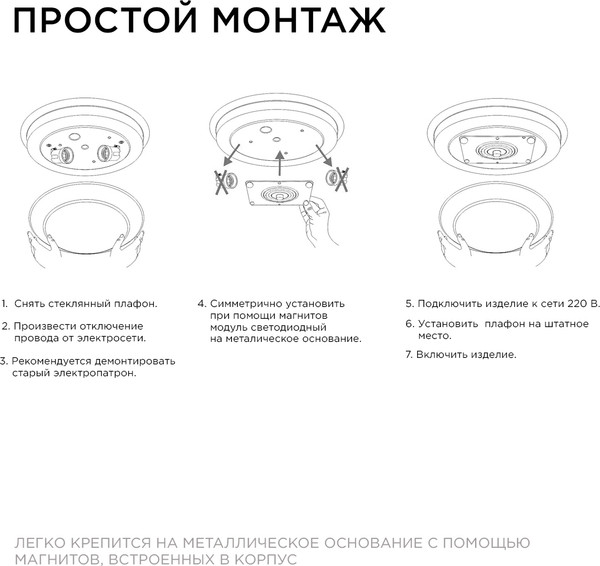 ПРОСТОЙ МОНТАЖ

1. Снять стеклянный плафон.

2. Произвести отключение провода от электросети.

3. Рекомендуется демонтировать старый электропатрон.

4. Симметрично установить при помощи магнитов модуль светодиодный на металическое основание.

5. Подключить изделие к сети 220 В.

6. Установить плафон на штатное место.

7. Включить изделие.

ЛЕГКО КРЕПИТСЯ НА МЕТАЛЛИЧЕСКОЕ ОСНОВАНИЕ С ПОМОЩЬЮ МАГНИТОВ, ВСТРОЕННЫХ В КОРПУС