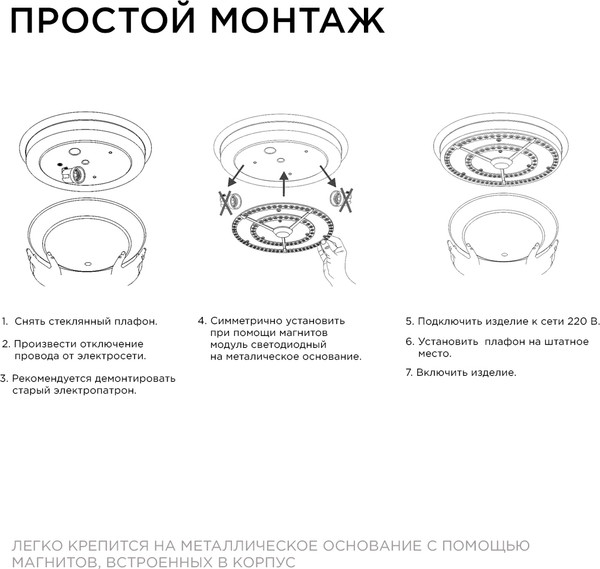 ПРОСТОЙ МОНТАЖ

1. Снять стеклянный плафон.

2. Произвести отключение провода от электросети.

3. Рекомендуется демонтировать старый электропатрон.

4. Симметрично установить при помощи магнитов модуль светодиодный на металическое основание.

5. Подключить изделие к сети 220 В.

6. Установить плафон на штатное место.

7. Включить изделие.

ЛЕГКО КРЕПИТСЯ НА МЕТАЛЛИЧЕСКОЕ ОСНОВАНИЕ С ПОМОЩЬЮ МАГНИТОВ, ВСТРОЕННЫХ В КОРПУС