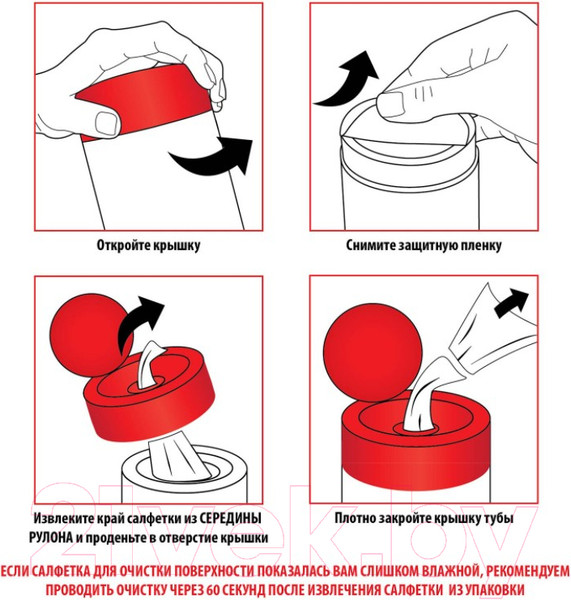 Откройте крышку

Снимите защитную пленку

Извлеките край салфетки из СЕРЕДИНЫ РУЛОНА и проденьте в отверстие крышки

Плотно закройте крышку тубы

21vek.by

ЕСЛИ САЛФЕТКА ДЛЯ ОЧИСТКИ ПОВЕРХНОСТИ ПОКАЗАЛАСЬ ВАМ СЛИШКОМ ВЛАЖНОЙ, РЕКОМЕНДУЕМ ПРОВОДИТЬ ОЧИСТКУ ЧЕРЕЗ 60 СЕКУНД ПОСЛЕ ИЗВЛЕЧЕНИЯ САЛФЕТКИ ИЗ УПАКОВКИ