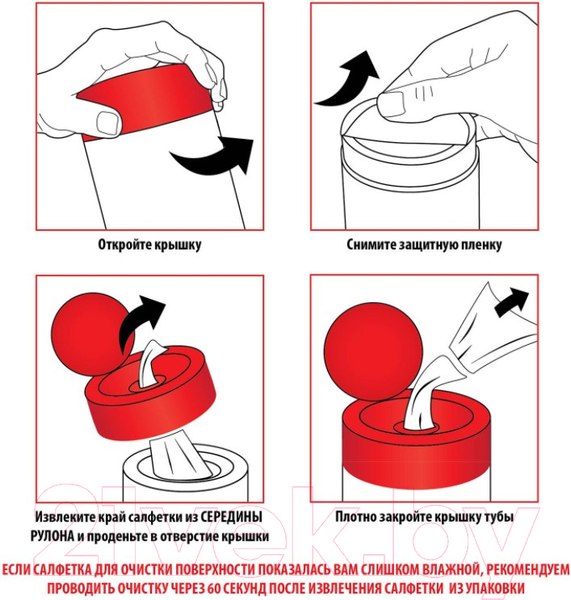 Откройте крышку

Снимите защитную пленку

Извлеките край салфетки из СЕРЕДИНЫ РУЛОНА и проденьте в отверстие крышки

Плотно закройте крышку тубы

21vek.by

ЕСЛИ САЛФЕТКА ДЛЯ ОЧИСТКИ ПОВЕРХНОСТИ ПОКАЗАЛАСЬ ВАМ СЛИШКОМ ВЛАЖНОЙ, РЕКОМЕНДУЕМ ПРОВОДИТЬ ОЧИСТКУ ЧЕРЕЗ 60 СЕКУНД ПОСЛЕ ИЗВЛЕЧЕНИЯ САЛФЕТКИ ИЗ УПАКОВКИ