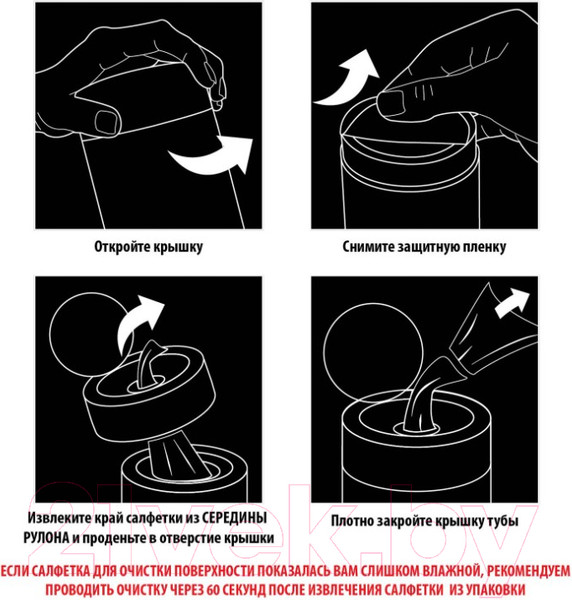 Откройте крышку

Снимите защитную пленку

Извлеките край салфетки из СЕРЕДИНЫ РУЛОНА и проденьте в отверстие крышки

Плотно закройте крышку тубы

21vek.by

ЕСЛИ САЛФЕТКА ДЛЯ ОЧИСТКИ ПОВЕРХНОСТИ ПОКАЗАЛАСЬ ВАМ СЛИШКОМ ВЛАЖНОЙ, РЕКОМЕНДУЕМ ПРОВОДИТЬ ОЧИСТКУ ЧЕРЕЗ 60 СЕКУНД ПОСЛЕ ИЗВЛЕЧЕНИЯ САЛФЕТКИ ИЗ УПАКОВКИ