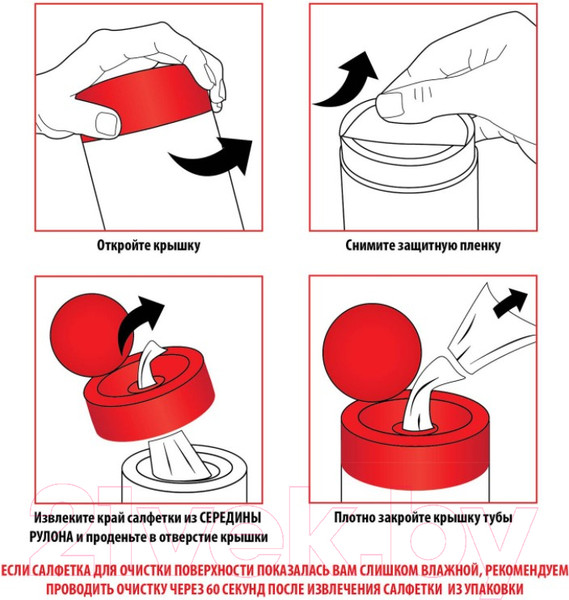 Откройте крышку

Снимите защитную пленку

Извлеките край салфетки из СЕРЕДИНЫ РУЛОНА и проденьте в отверстие крышки

Плотно закройте крышку тубы

21vek.by

ЕСЛИ САЛФЕТКА ДЛЯ ОЧИСТКИ ПОВЕРХНОСТИ ПОКАЗАЛАСЬ ВАМ СЛИШКОМ ВЛАЖНОЙ, РЕКОМЕНДУЕМ ПРОВОДИТЬ ОЧИСТКУ ЧЕРЕЗ 60 СЕКУНД ПОСЛЕ ИЗВЛЕЧЕНИЯ САЛФЕТКИ ИЗ УПАКОВКИ