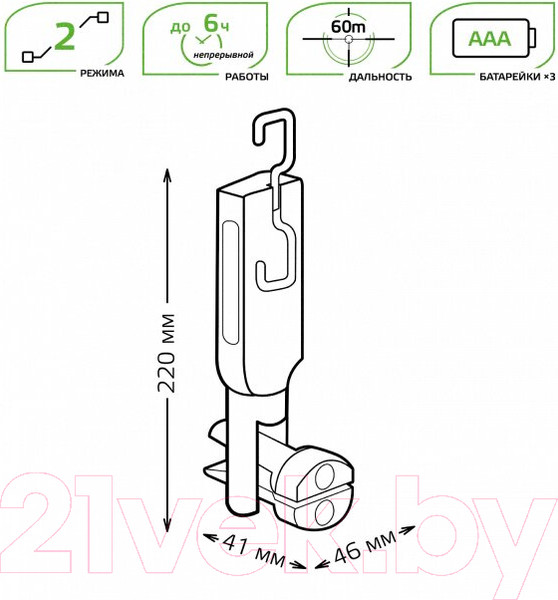 2
РЕЖИМА

до 6ч
непрерывной
РАБОТЫ

60m
ДАЛЬНОСТЬ

AAA
БАТАРЕЙКИ ×3

220 мм

41 мм

46 мм

21vek.by