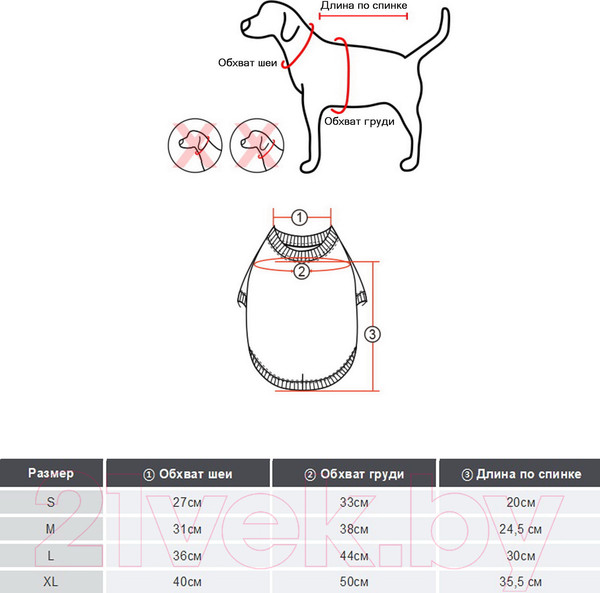 Длина по спинке

Обхват шеи

Обхват груди

①

②

③

| Размер | ① Обхват шеи | ② Обхват груди | ③ Длина по спинке |
|---|---|---|---|
| S | 27см | 33см | 20см |
| M | 31см | 38см | 24,5 см |
| L | 36см | 44см | 30см |
| XL | 40см | 50см | 35,5 см |

21vek.by