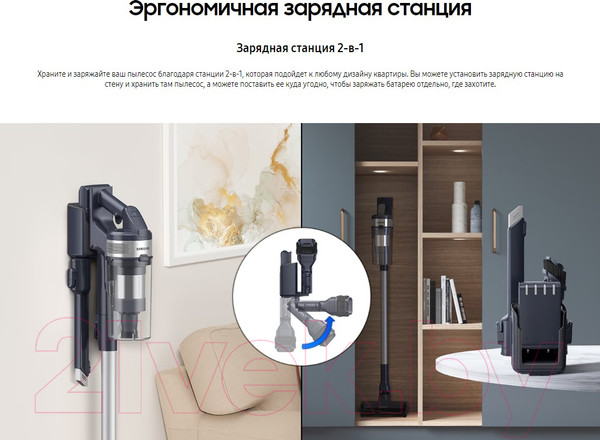 Эргономичная зарядная станция

Зарядная станция 2-в-1

Храните и заряжайте ваш пылесос благодаря станции 2-в-1, которая подойдет к любому дизайну квартиры. Вы можете установить зарядную станцию на стену и хранить там пылесос, а можете поставить ее куда угодно, чтобы заряжать батарею отдельно, где захотите.

SAMSUNG

21vek.by