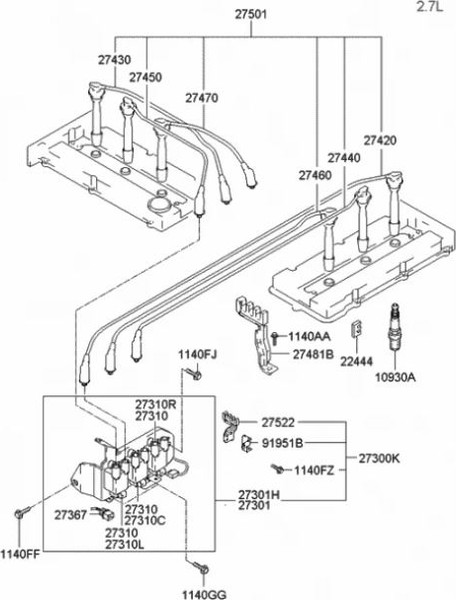 2.7L

27501

27430

27450

27470

27420

27440

27460

1140AA

27481B

22444

10930A

1140FJ

27310R
27310

27522

91951B

27300K

1140FZ

27301H
27301

27367

27310
27310C

27310
27310L

1140FF

1140GG