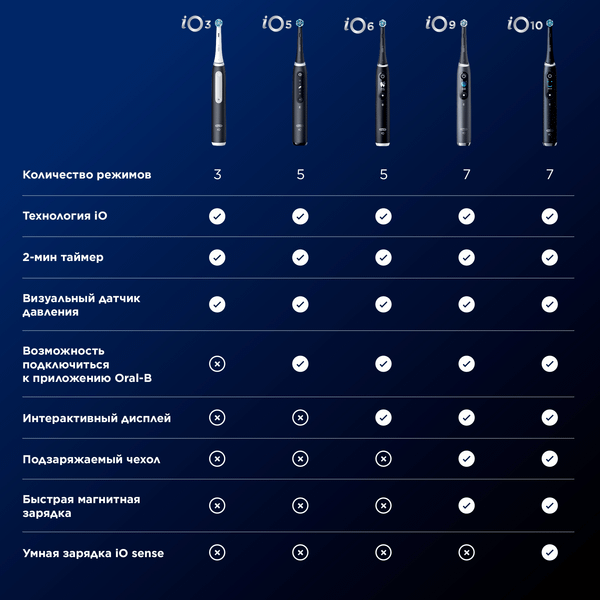 | | iO3 | iO5 | iO6 | iO9 | iO10 |
|---|---|---|---|---|---|
| Количество режимов | 3 | 5 | 5 | 7 | 7 |
| Технология iO | ✓ | ✓ | ✓ | ✓ | ✓ |
| 2-мин таймер | ✓ | ✓ | ✓ | ✓ | ✓ |
| Визуальный датчик давления | ✓ | ✓ | ✓ | ✓ | ✓ |
| Возможность подключиться к приложению Oral-B | ✗ | ✓ | ✓ | ✓ | ✓ |
| Интерактивный дисплей | ✗ | ✗ | ✓ | ✓ | ✓ |
| Подзаряжаемый чехол | ✗ | ✗ | ✗ | ✓ | ✓ |
| Быстрая магнитная зарядка | ✗ | ✗ | ✗ | ✓ | ✓ |
| Умная зарядка iO sense | ✗ | ✗ | ✗ | ✗ | ✓ |