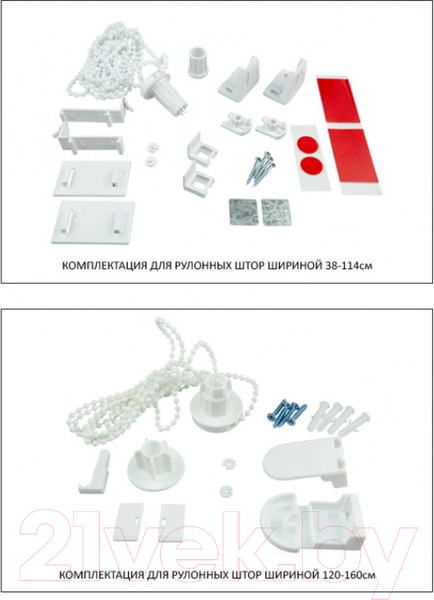 КОМПЛЕКТАЦИЯ ДЛЯ РУЛОННЫХ ШТОР ШИРИНОЙ 38-114см

21vek.by

КОМПЛЕКТАЦИЯ ДЛЯ РУЛОННЫХ ШТОР ШИРИНОЙ 120-160см