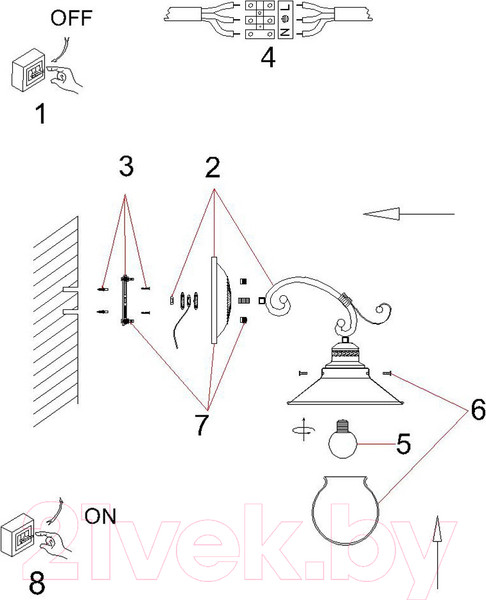 OFF
1
N L
4
3
2
7
6
5
ON
8
21vek.by